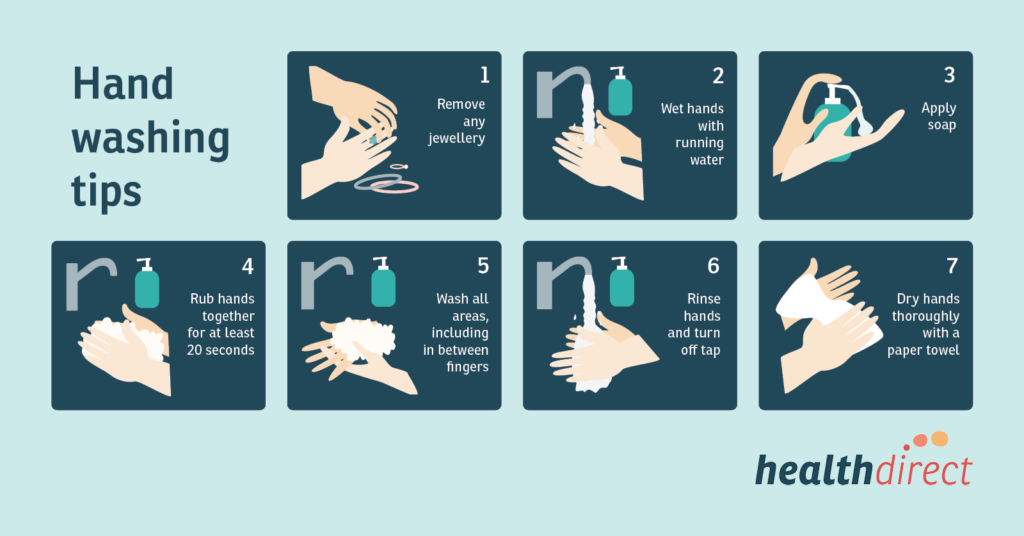 Hand washing tips

1
Remove any jewellery

2
Wet hands with running water

3
Apply soap

4
Rub hands together for at least 20 seconds

5
Wash all areas, including in between fingers

6
Rinse hands and turn off tap

7
Dry hands thoroughly with a paper towel

healthdirect